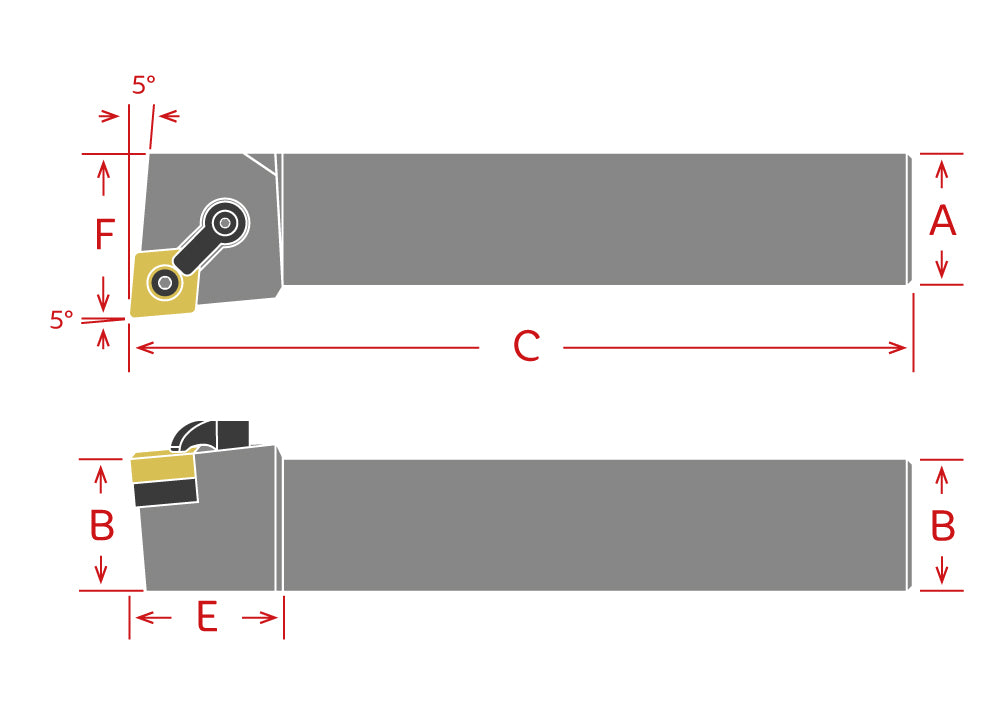 5°
F
A
5°
C
B
B
E